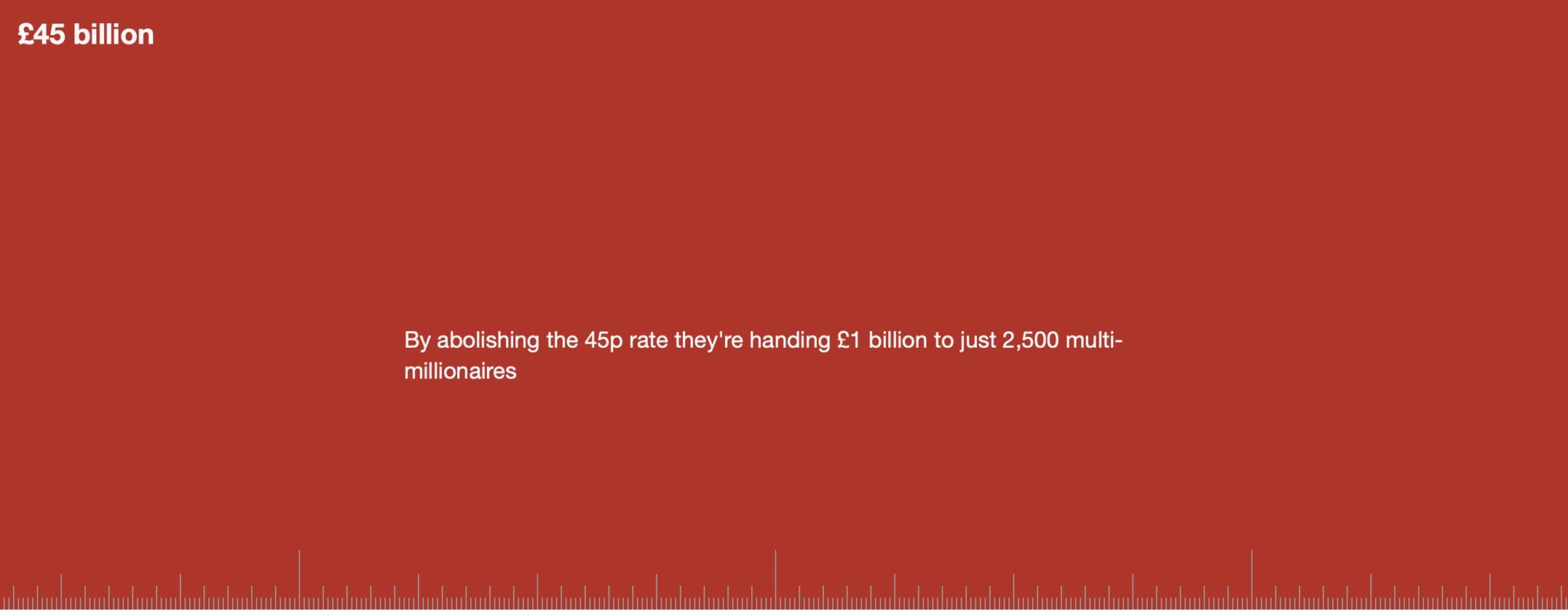 £45 billion

By abolishing the 45p rate they're handing £1 billion to just 2,500 multi-millionaires